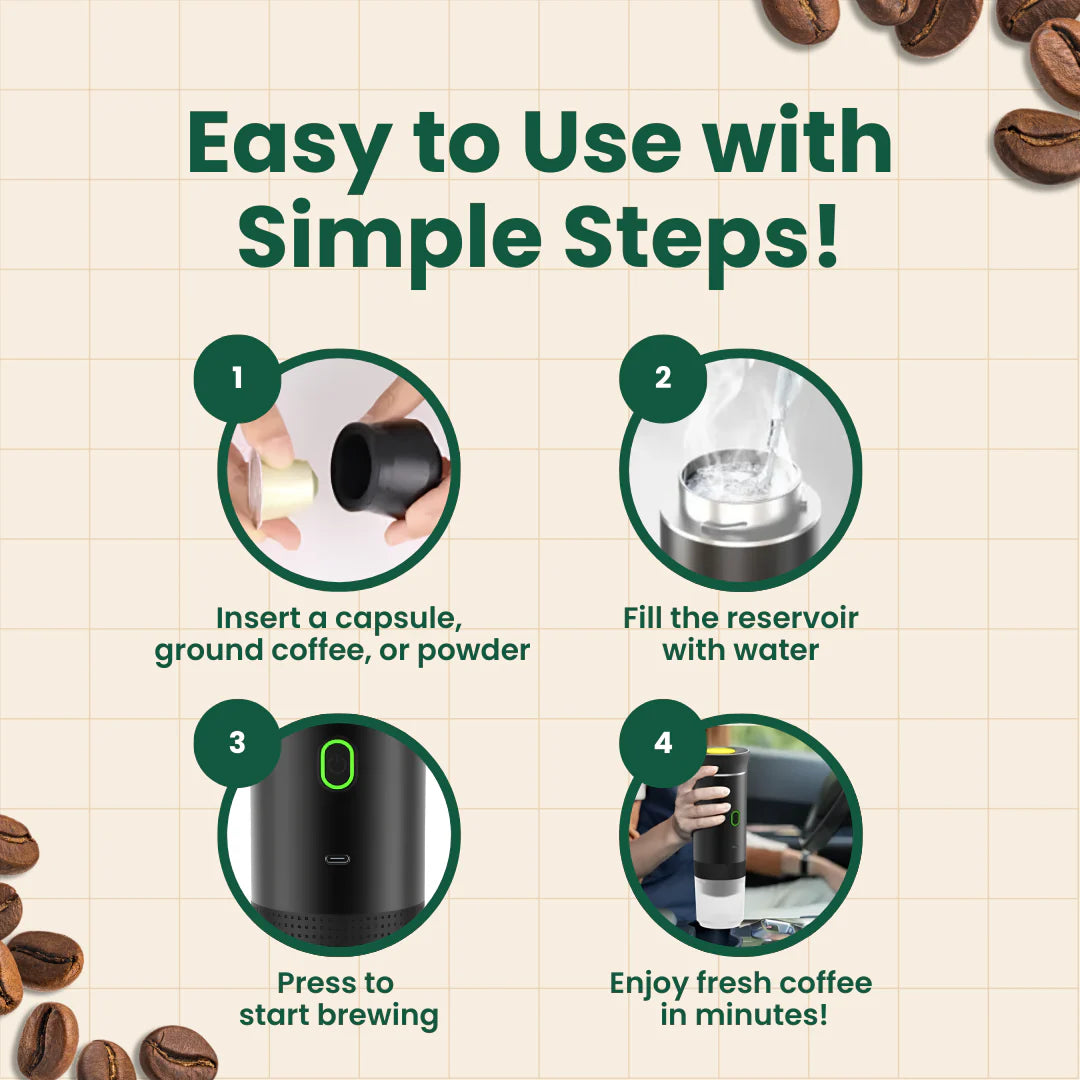 Easy to Use with Simple Steps!

1

Insert a capsule, ground coffee, or powder

2

Fill the reservoir with water

3

Press to start brewing

4

Enjoy fresh coffee in minutes!